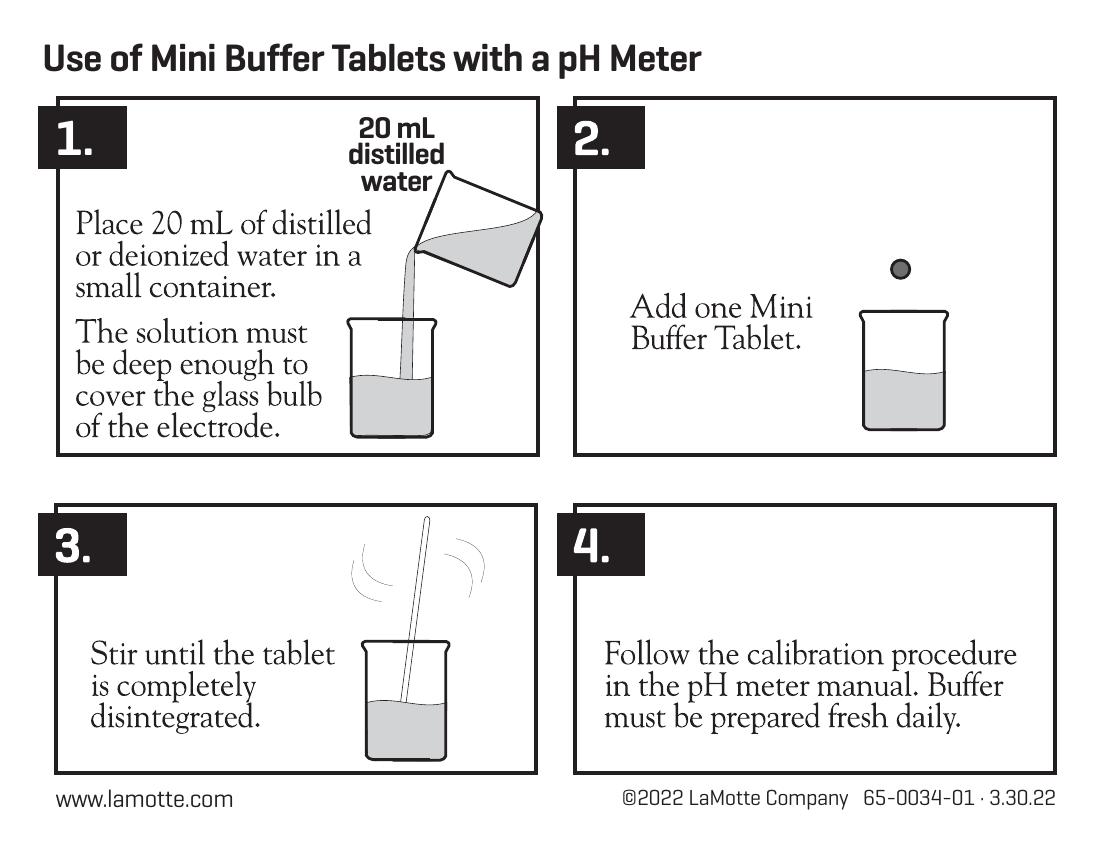 Use of Mini Buffer Tablets with a pH Meter

1.

20 mL distilled water

Place 20 mL of distilled or deionized water in a small container.

The solution must be deep enough to cover the glass bulb of the electrode.

2.

Add one Mini Buffer Tablet.

3.

Stir until the tablet is completely disintegrated.

4.

Follow the calibration procedure in the pH meter manual. Buffer must be prepared fresh daily.

www.lamotte.com

©2022 LaMotte Company 65-0034-01 · 3.30.22